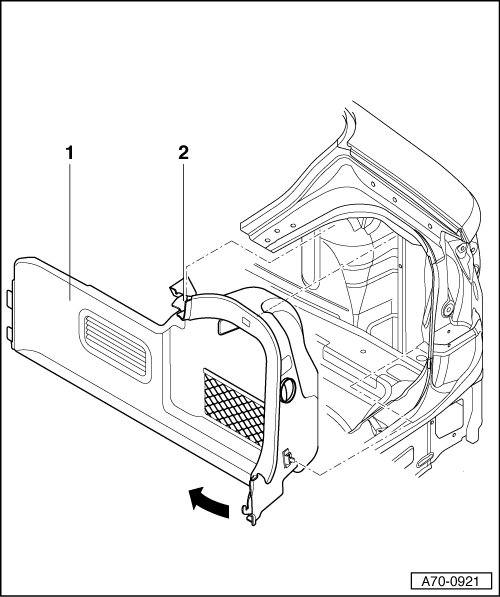 1
2
A70-0921