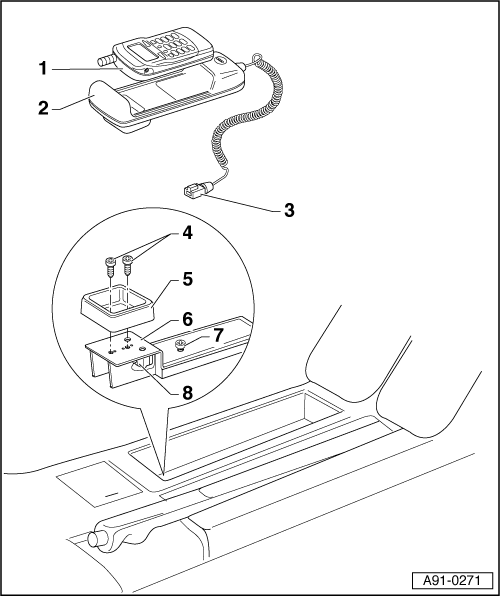 1
2
3
4
5
6
7
8
A91-0271